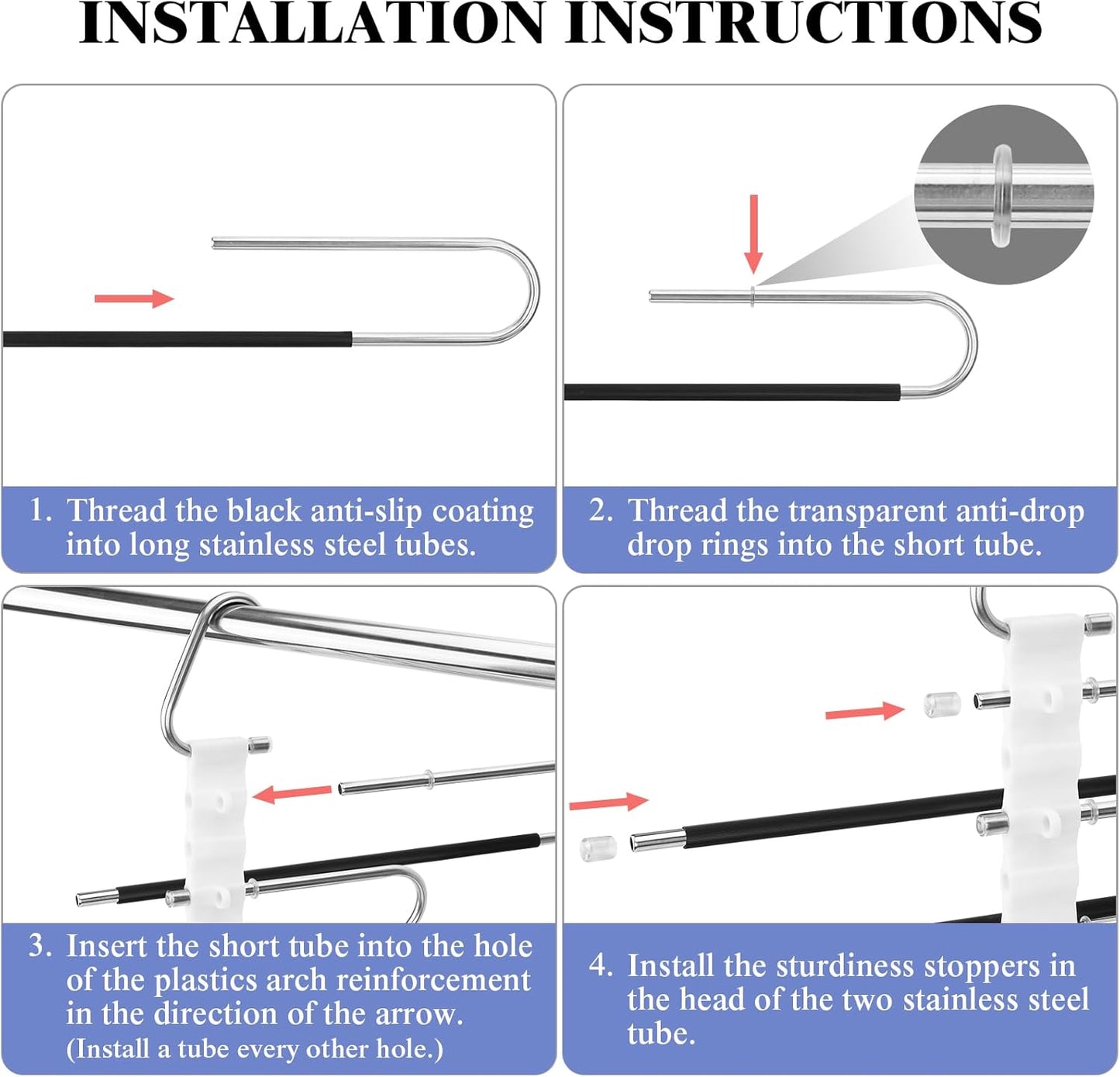 INSTALLATION INSTRUCTIONS

1. Thread the black anti-slip coating into long stainless steel tubes.

2. Thread the transparent anti-drop drop rings into the short tube.

3. Insert the short tube into the hole of the plastics arch reinforcement in the direction of the arrow. (Install a tube every other hole.)

4. Install the sturdiness stoppers in the head of the two stainless steel tube.